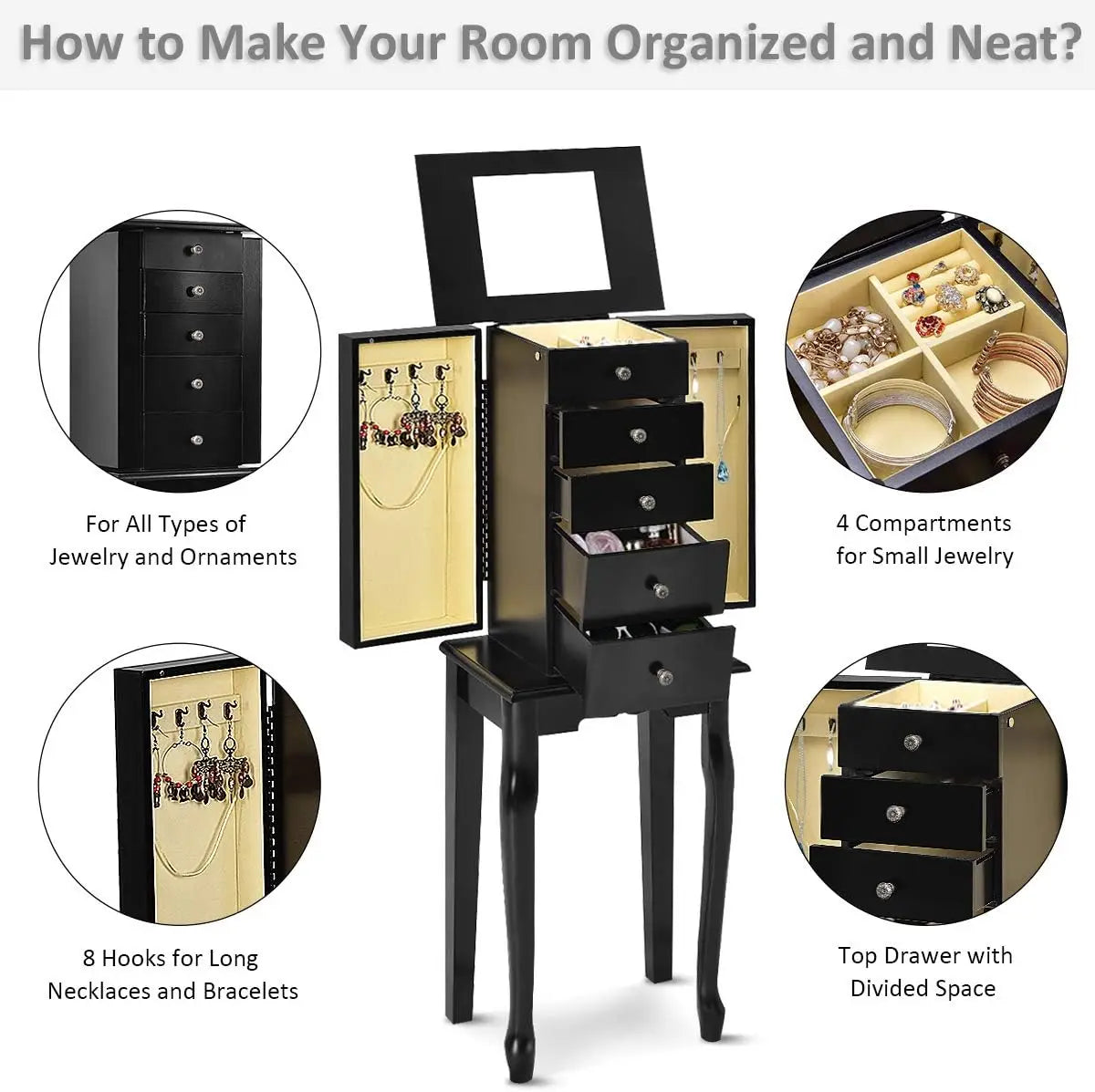 How to Make Your Room Organized and Neat?

For All Types of
Jewelry and Ornaments

4 Compartments
for Small Jewelry

8 Hooks for Long
Necklaces and Bracelets

Top Drawer with
Divided Space